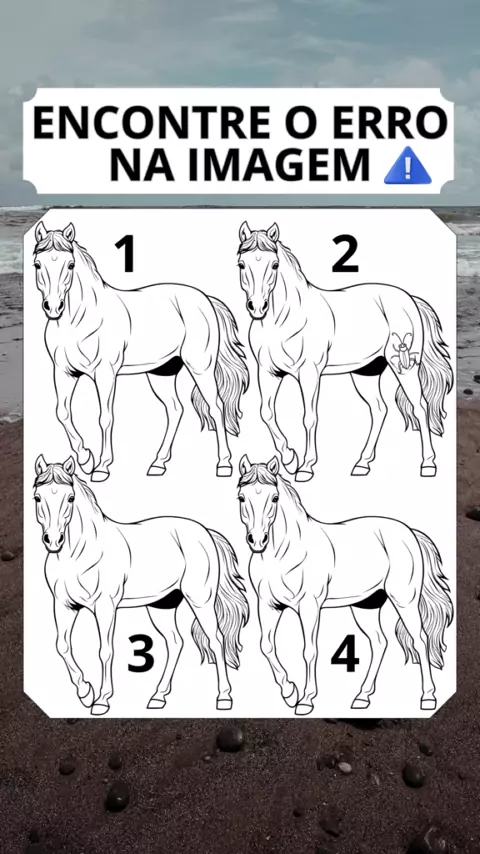 ENCONTRE O ERRO NA IMAGEM ⚠️

1

2

3

4