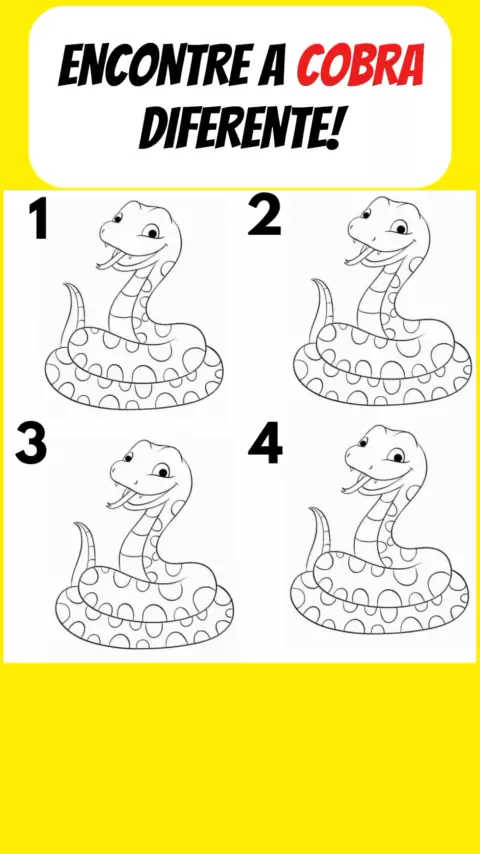 ENCONTRE A COBRA DIFERENTE!

1

2

3

4