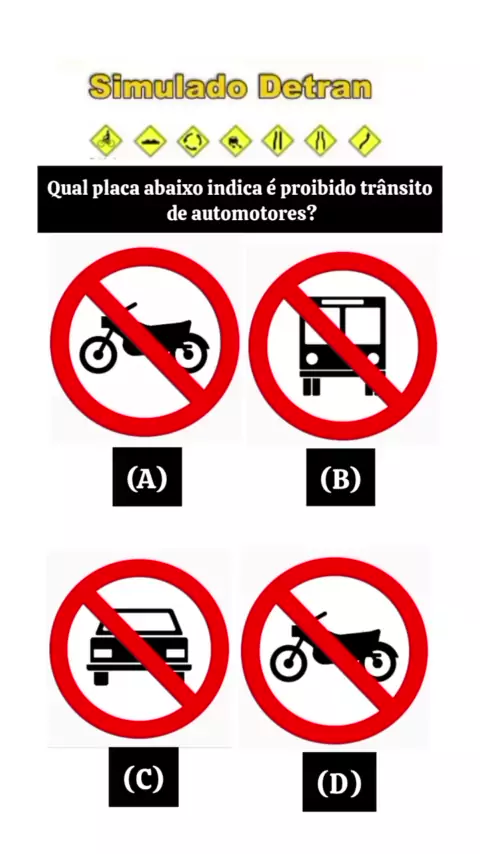 Simulado Detran

Qual placa abaixo indica é proibido trânsito de automotores?

(A)

(B)

(C)

(D)