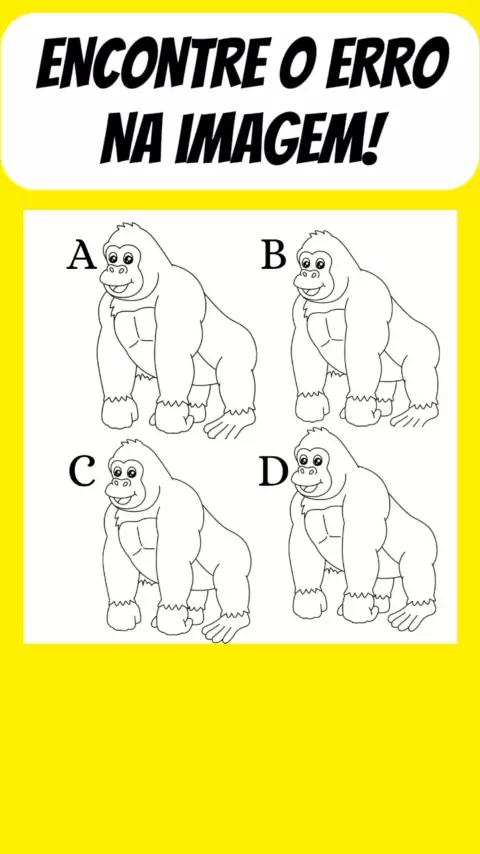 ENCONTRE O ERRO NA IMAGEM!

A

B

C

D