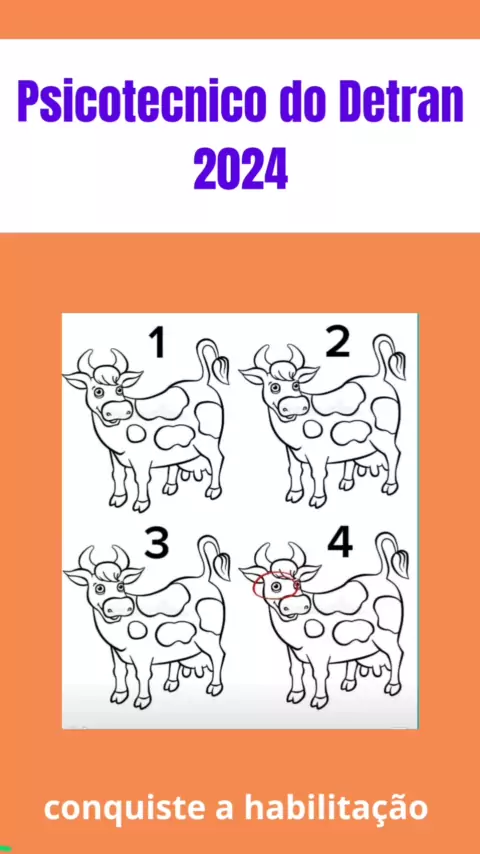 Psicotecnico do Detran 2024

1

2

3

4

conquiste a habilitação