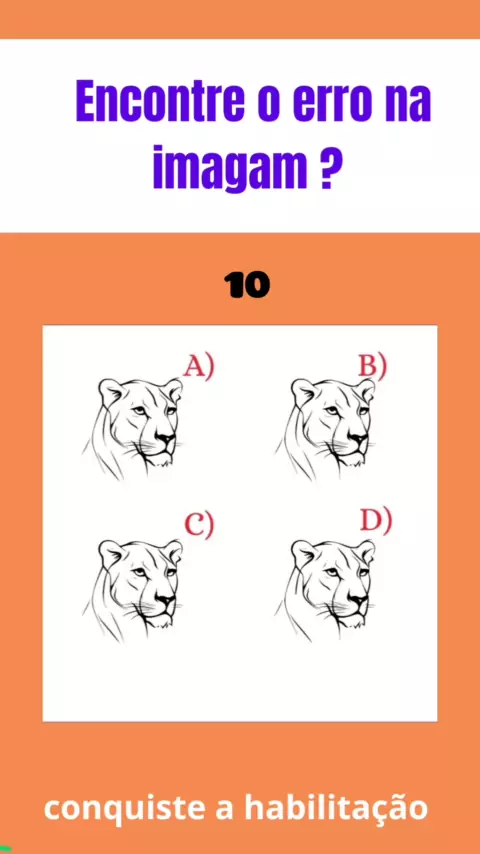 Encontre o erro na imagam ?

10

A)

B)

C)

D)

conquiste a habilitação