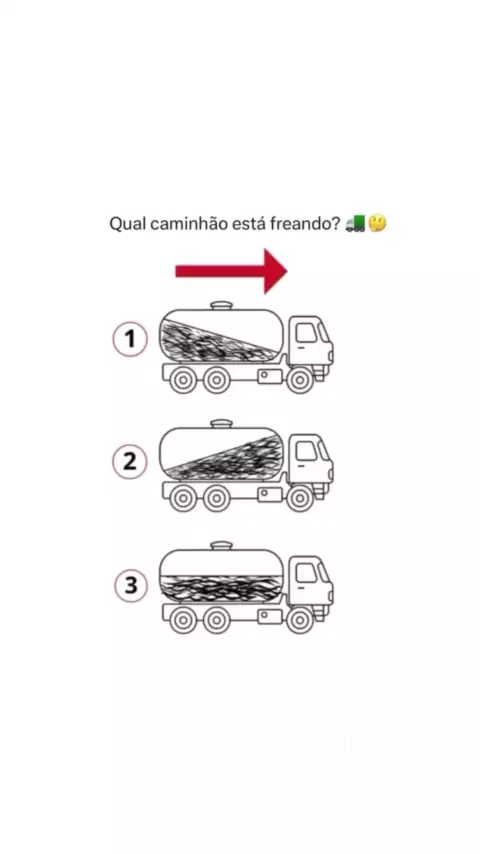 Qual caminhão está freando? 🚛🤔

1

2

3