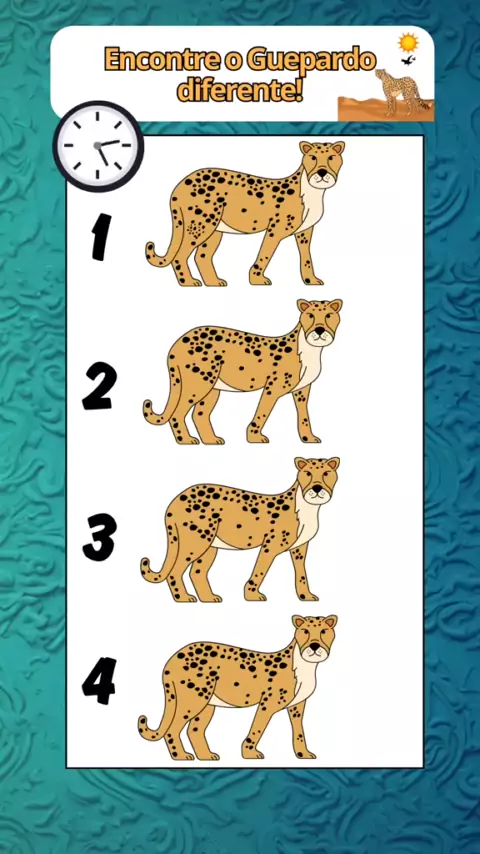 Encontre o Guepardo diferente!

1

2

3

4