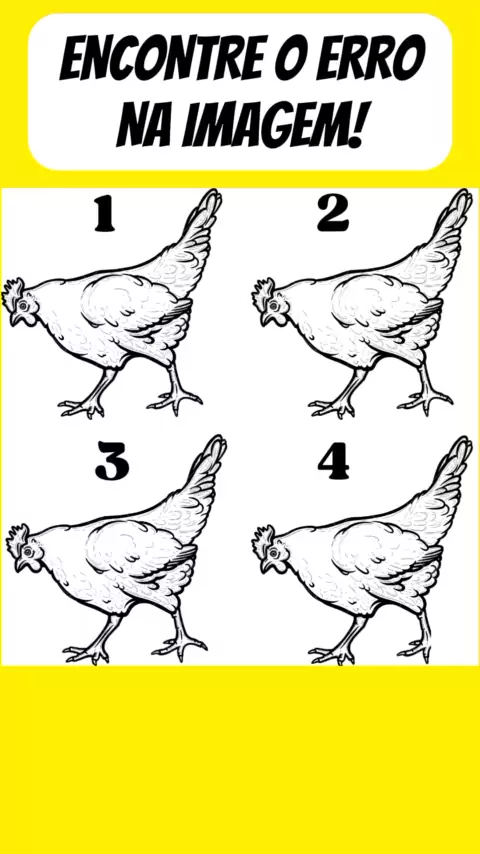 ENCONTRE O ERRO NA IMAGEM!

1

2

3

4