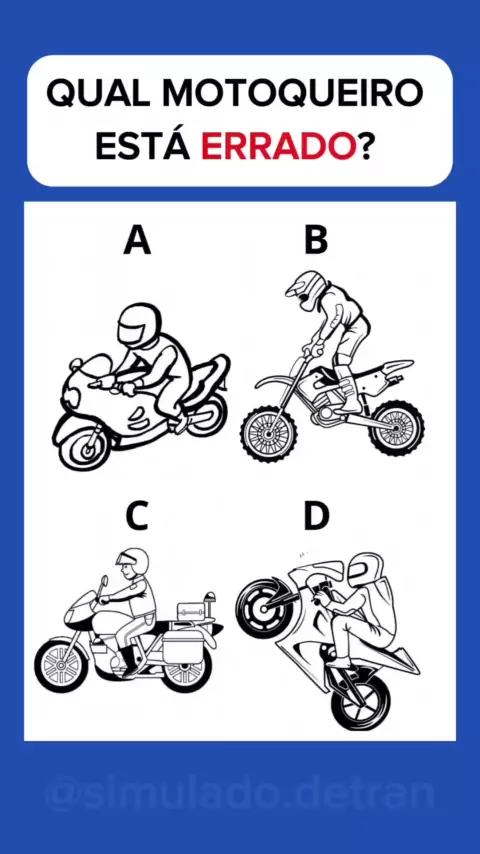 QUAL MOTOQUEIRO ESTÁ ERRADO?

A

B

C

D

@simulado.detran