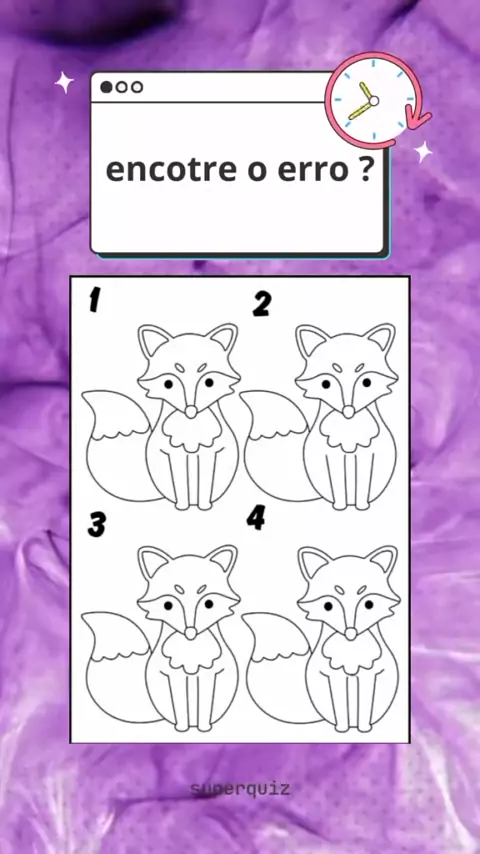 encotre o erro ?

1

2

3

4

superquiz