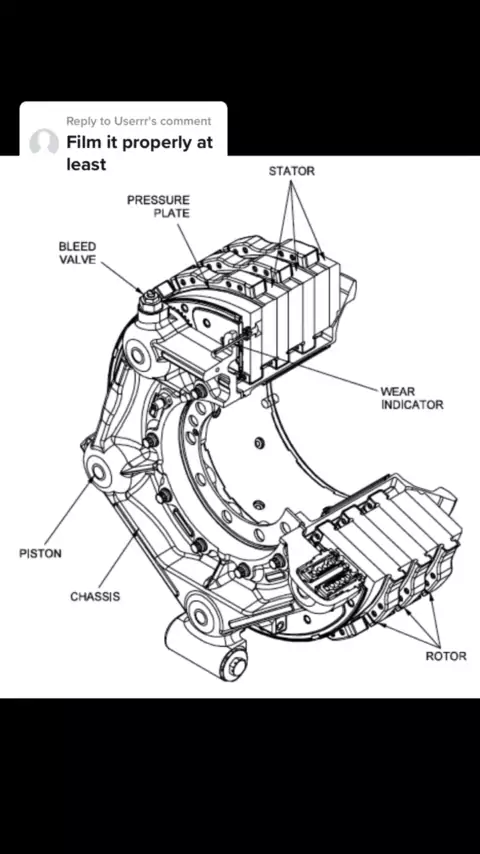 Reply to Userrr's comment
Film it properly at least

STATOR
PRESSURE PLATE
BLEED VALVE
WEAR INDICATOR
PISTON
CHASSIS
ROTOR