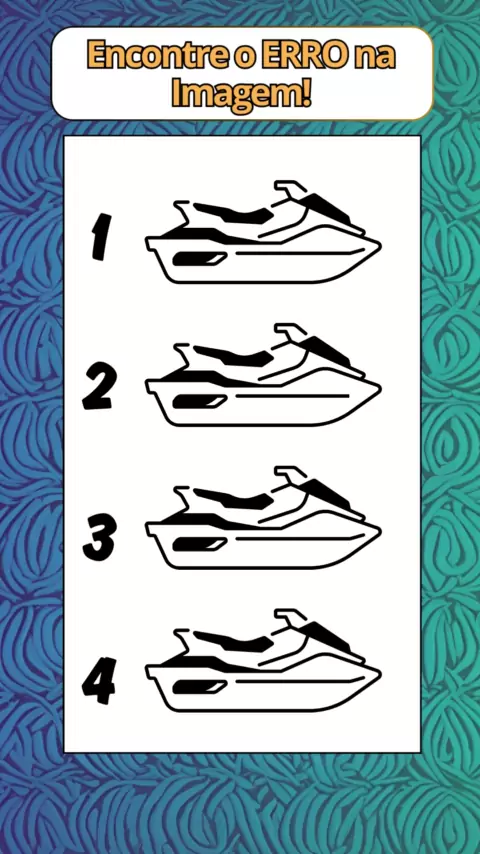 Encontre o ERRO na Imagem!

1

2

3

4