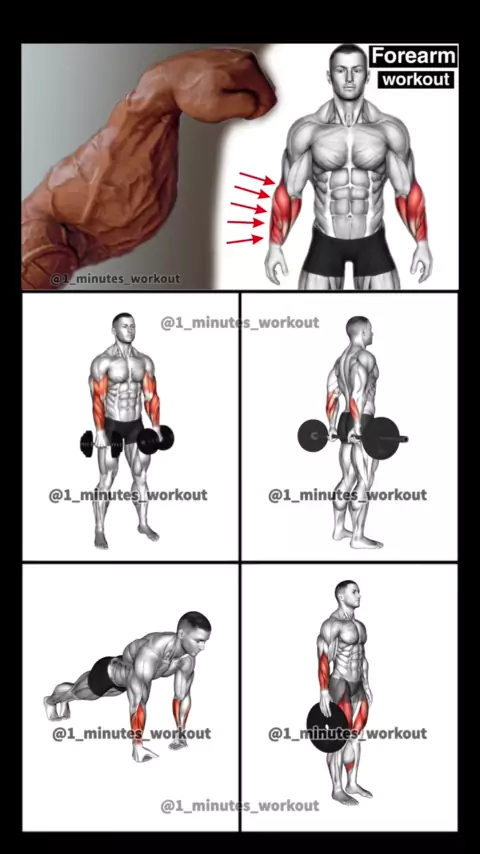 Forearm
workout

@1_minutes_workout

@1_minutes_workout

@1_minutes_workout

@1_minutes_workout

@1_minutes_workout

@1_minutes_workout

@1_minutes_workout