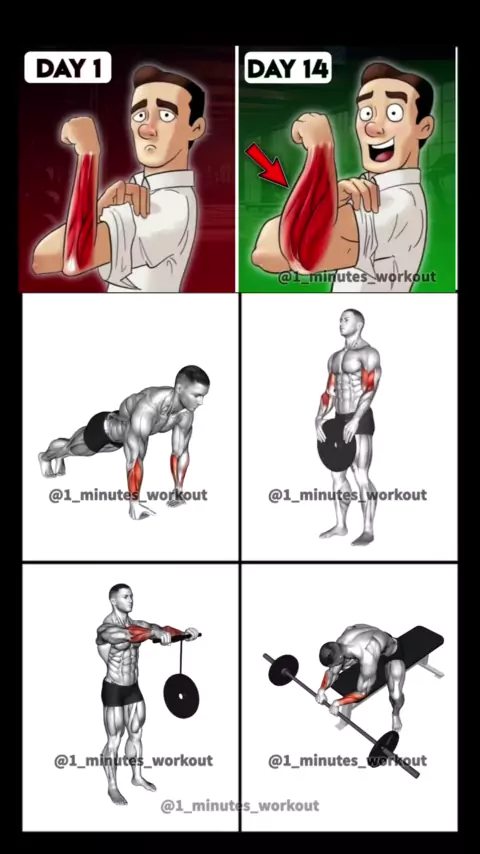 DAY 1

DAY 14

@1_minutes_workout

@1_minutes_workout

@1_minutes_workout

@1_minutes_workout

@1_minutes_workout

@1_minutes_workout