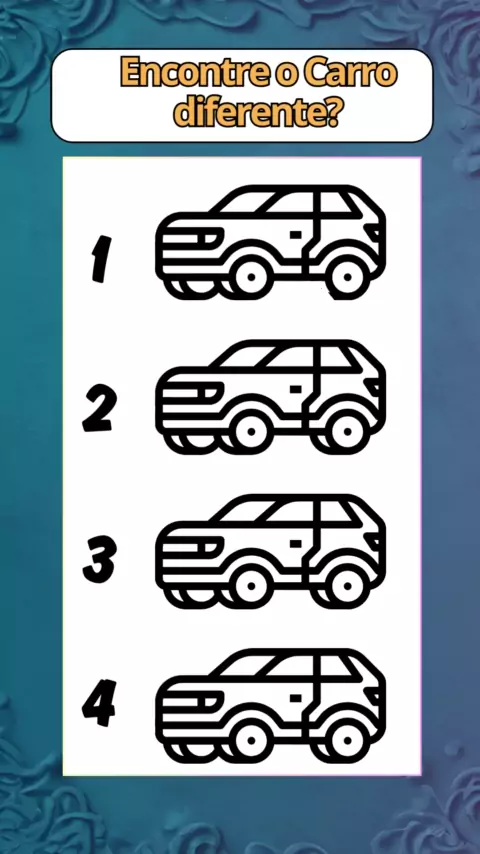 Encontre o Carro diferente?

1

2

3

4