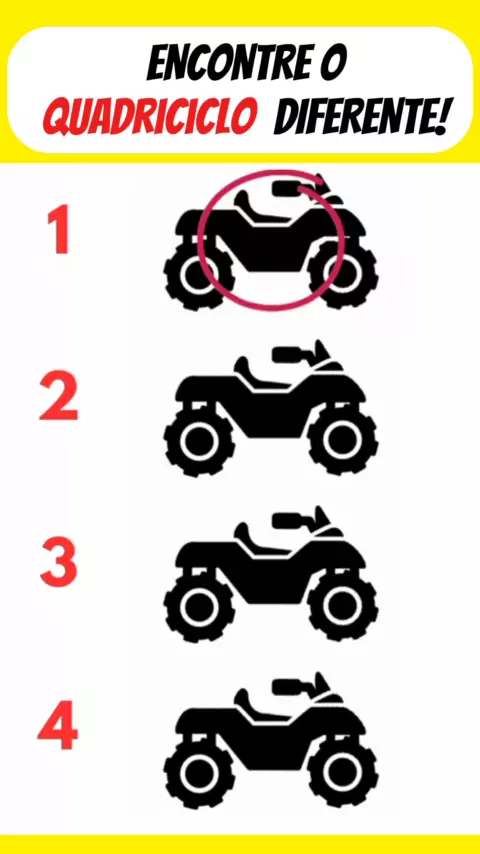 ENCONTRE O
QUADRICICLO DIFERENTE!

1

2

3

4