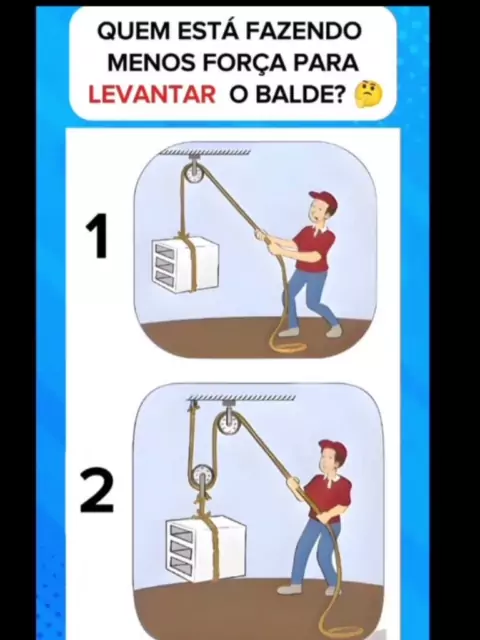 QUEM ESTÁ FAZENDO MENOS FORÇA PARA LEVANTAR O BALDE? 🤔

1

2