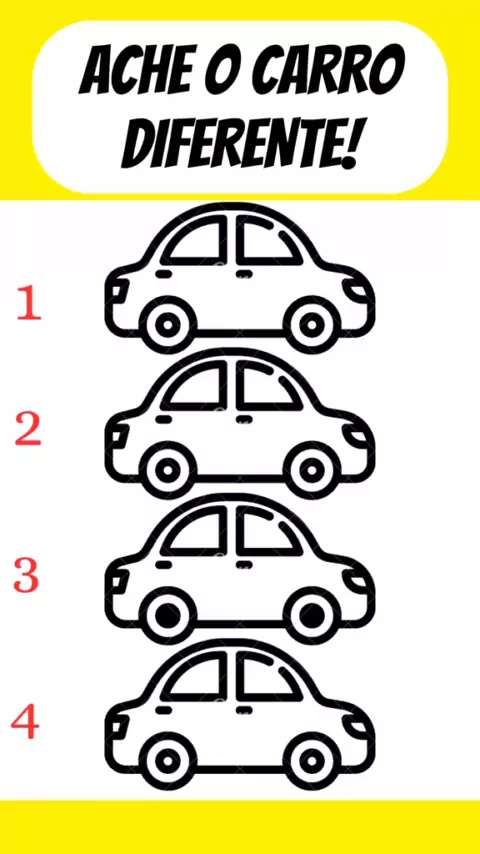 ACHE O CARRO DIFERENTE!

1

2

3

4