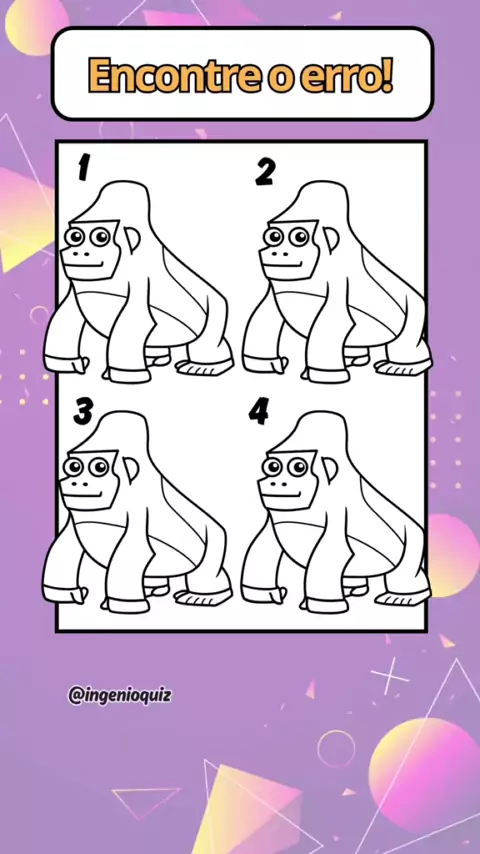 Encontre o erro!

1

2

3

4

@ingenioquiz