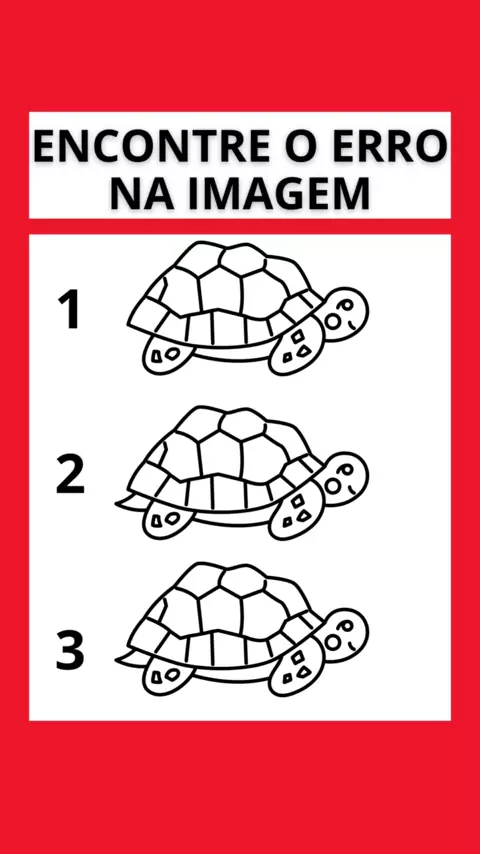 ENCONTRE O ERRO NA IMAGEM

1

2

3