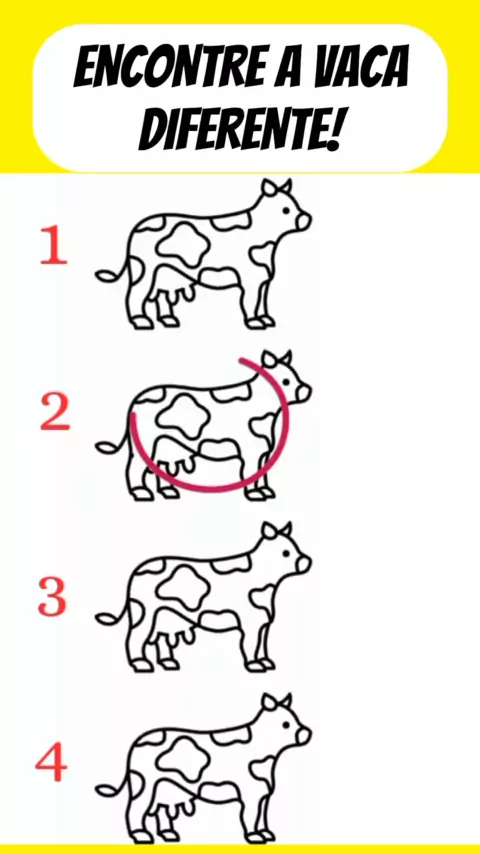 ENCONTRE A VACA DIFERENTE!

1

2

3

4