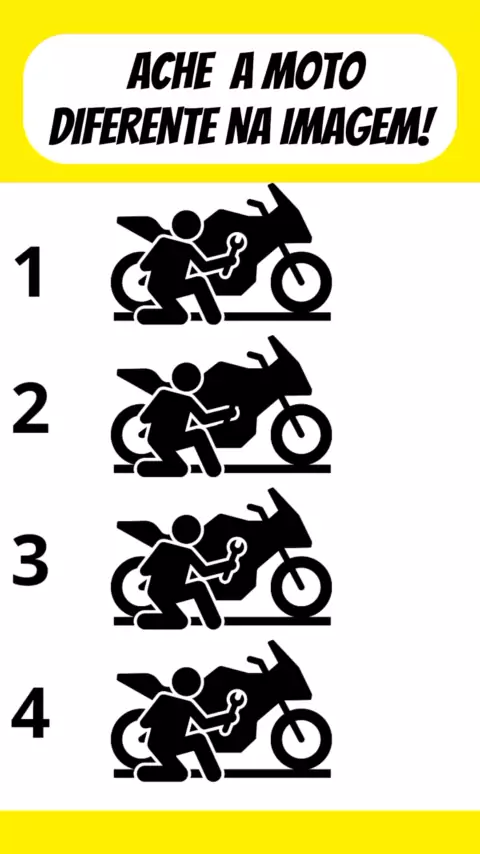 ACHE A MOTO DIFERENTE NA IMAGEM!

1

2

3

4