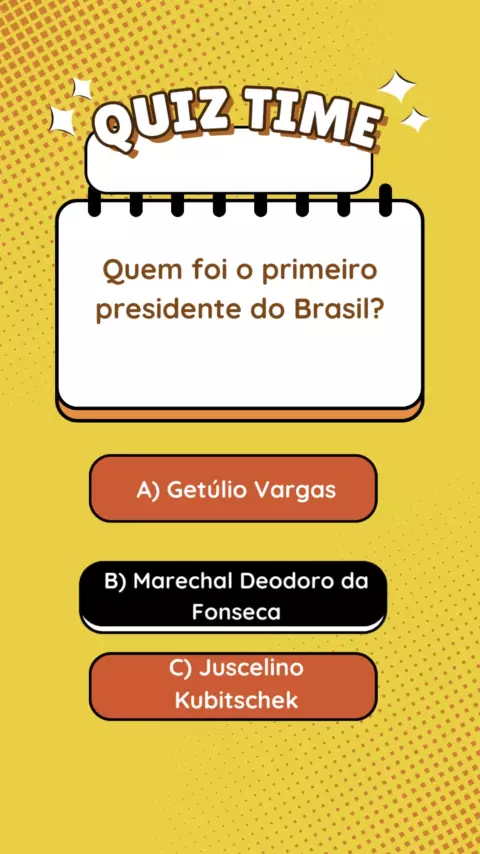 QUIZ TIME

Quem foi o primeiro presidente do Brasil?

A) Getúlio Vargas

B) Marechal Deodoro da Fonseca

C) Juscelino Kubitschek