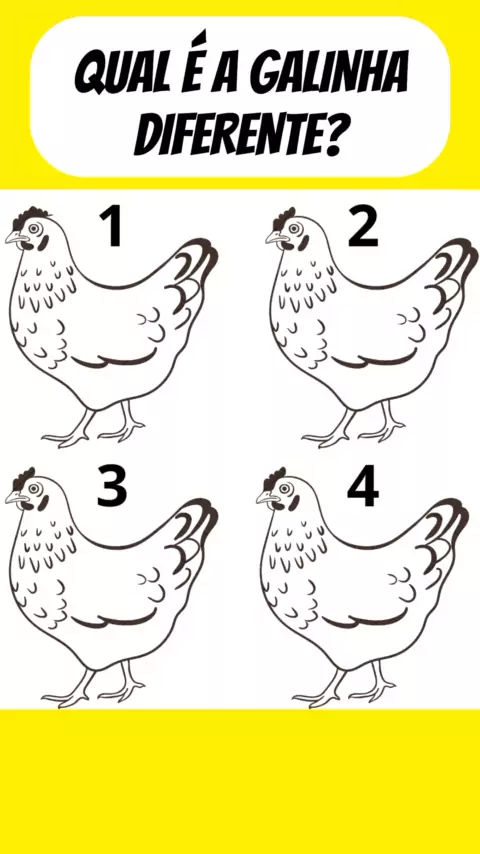 QUAL É A GALINHA DIFERENTE?

1

2

3

4