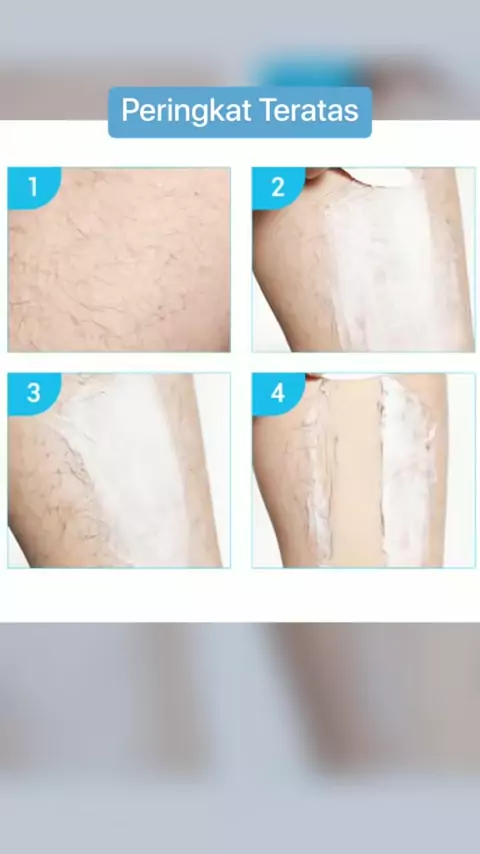 Peringkat Teratas

1

2

3

4