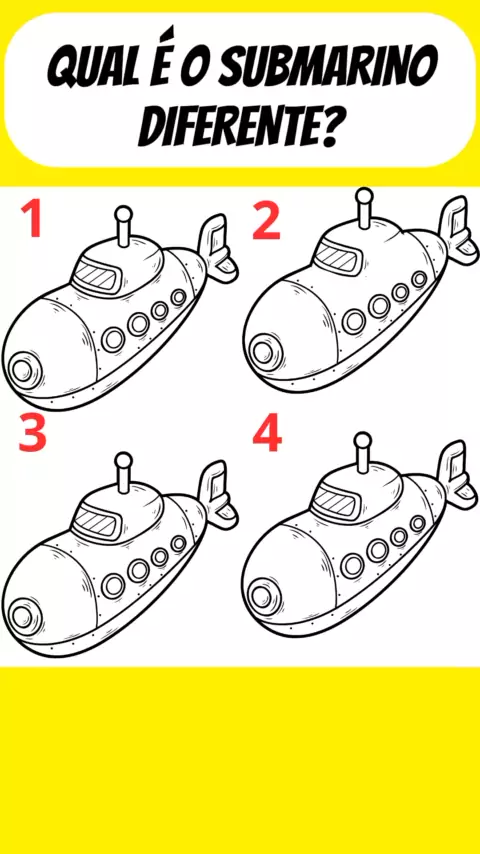 QUAL É O SUBMARINO DIFERENTE?

1

2

3

4