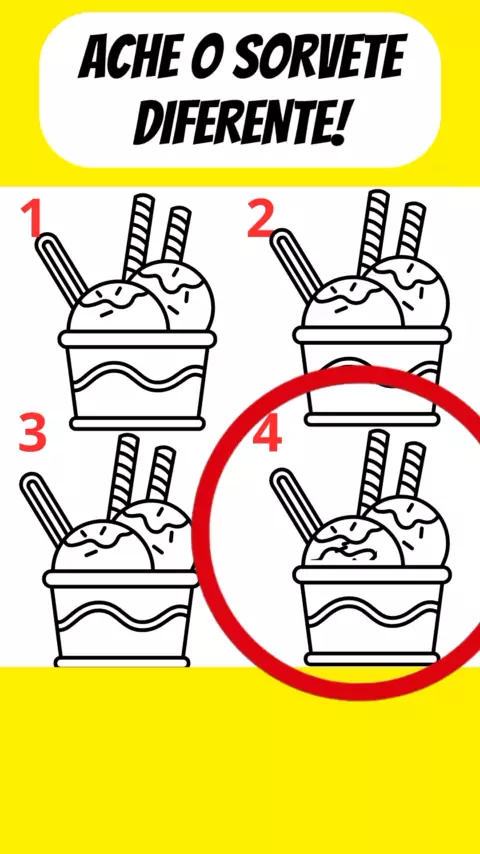 ACHE O SORVETE DIFERENTE!

1

2

3

4