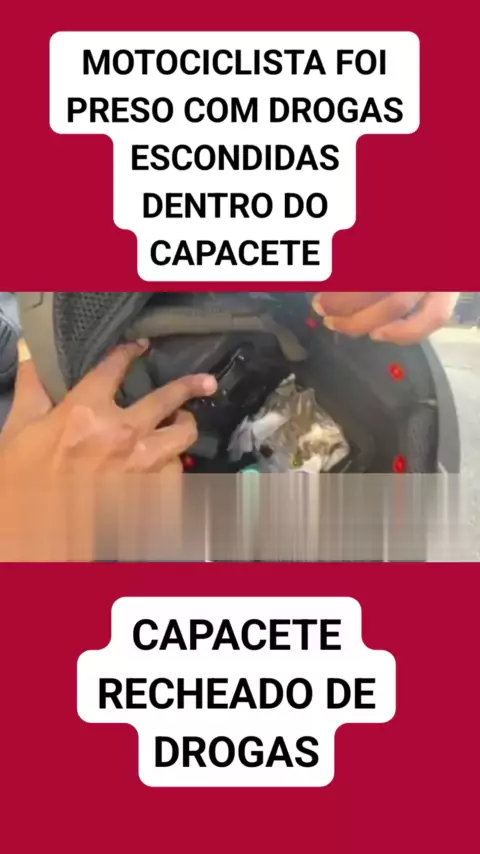 MOTOCICLISTA FOI PRESO COM DROGAS ESCONDIDAS DENTRO DO CAPACETE

CAPACETE RECHEADO DE DROGAS