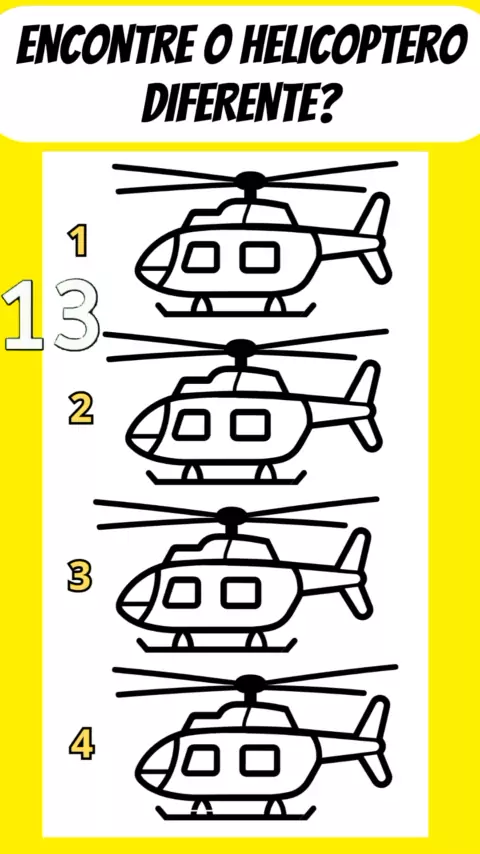 ENCONTRE O HELICOPTERO DIFERENTE?

1

13

2

3

4