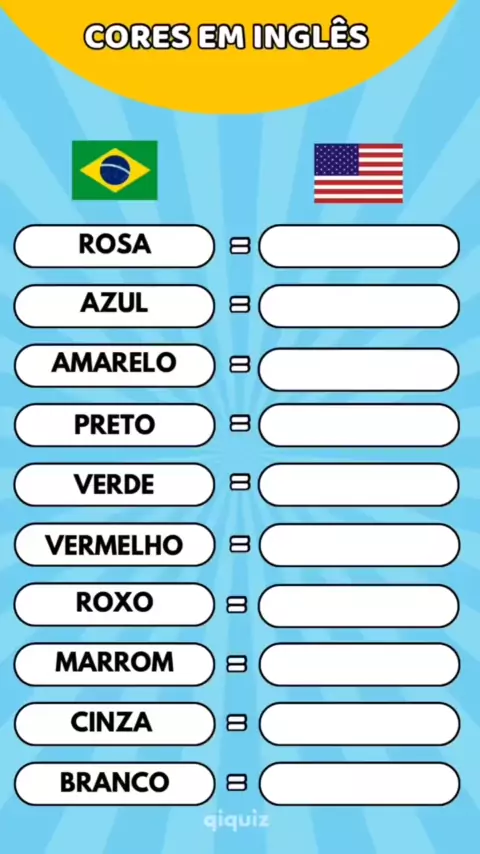 CORES EM INGLÊS

ROSA =

AZUL =

AMARELO =

PRETO =

VERDE =

VERMELHO =

ROXO =

MARROM =

CINZA =

BRANCO =

qiquiz