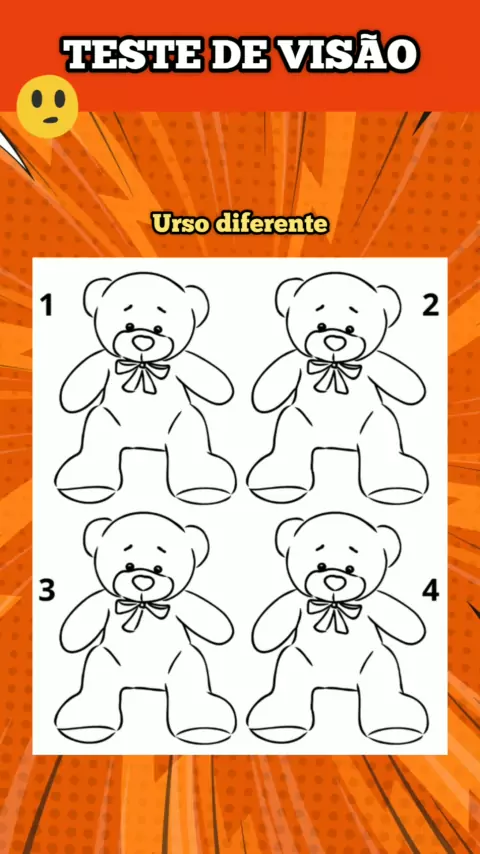 TESTE DE VISÃO

Urso diferente

1

2

3

4