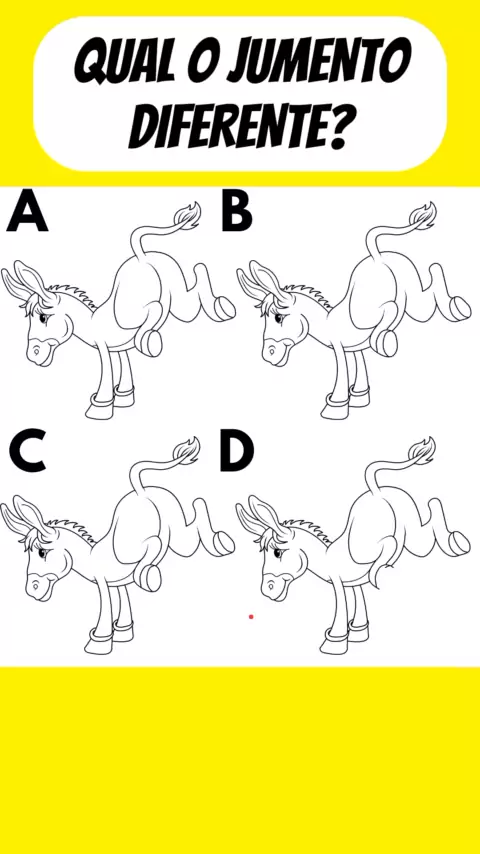 QUAL O JUMENTO DIFERENTE?

A

B

C

D