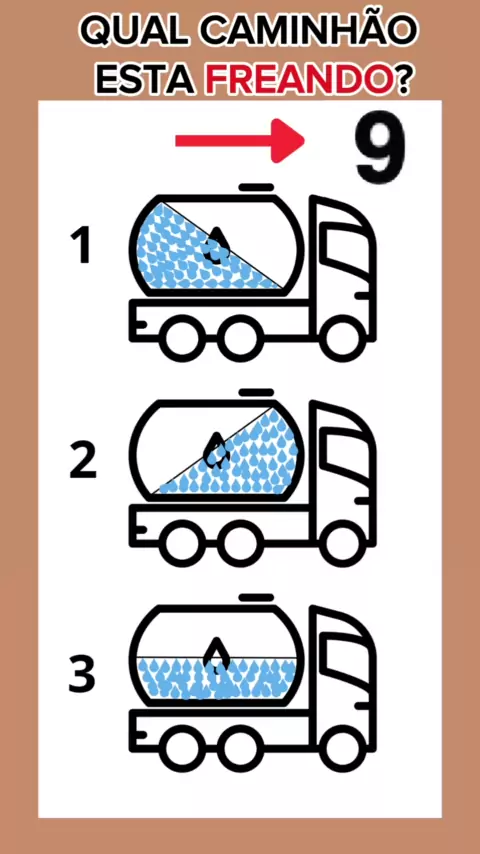 QUAL CAMINHÃO ESTA FREANDO?

9

1

2

3