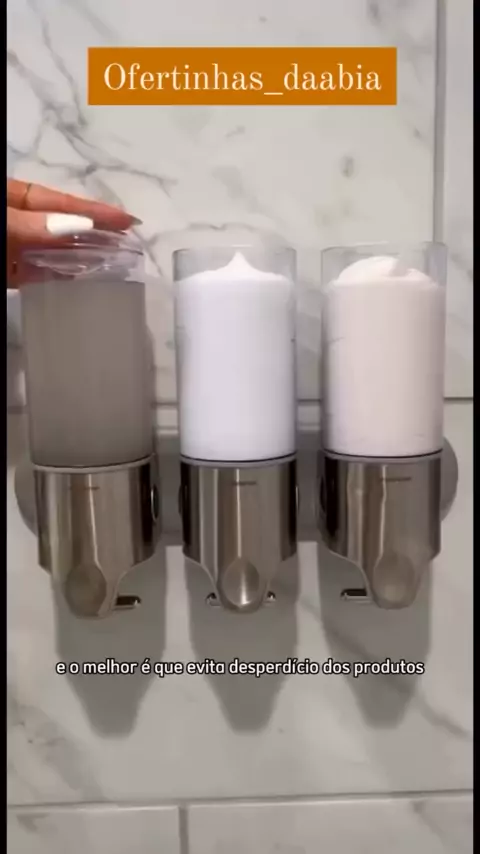 Ofertinhas_daabia

e o melhor é que evita desperdício dos produtos