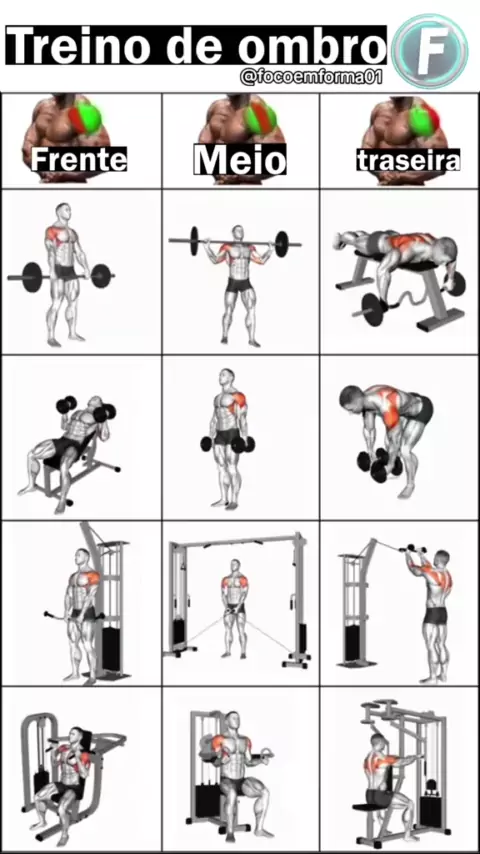 Treino de ombro

F

@focoemforma01

Frente

Meio

traseira