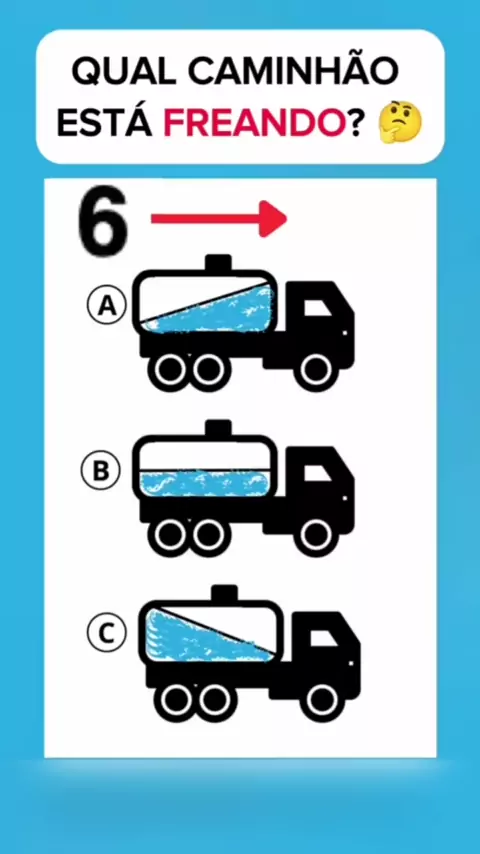 QUAL CAMINHÃO ESTÁ FREANDO? 🤔

6

A

B

C