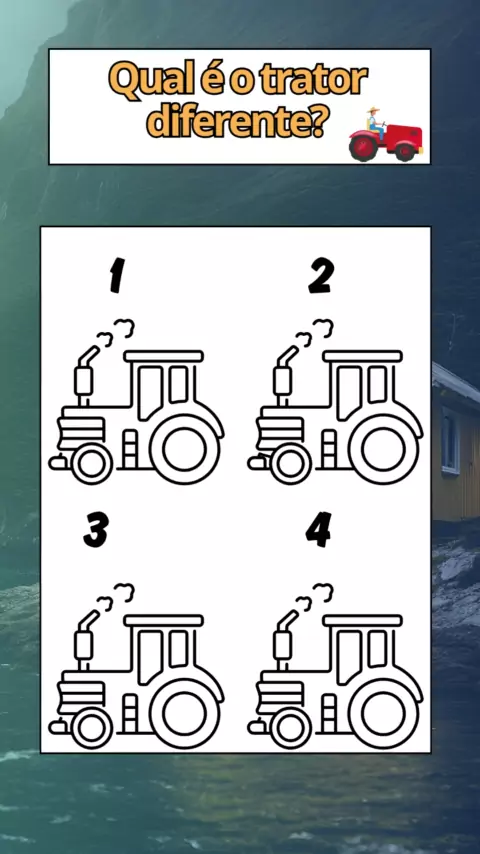 Qual é o trator diferente?

1

2

3

4