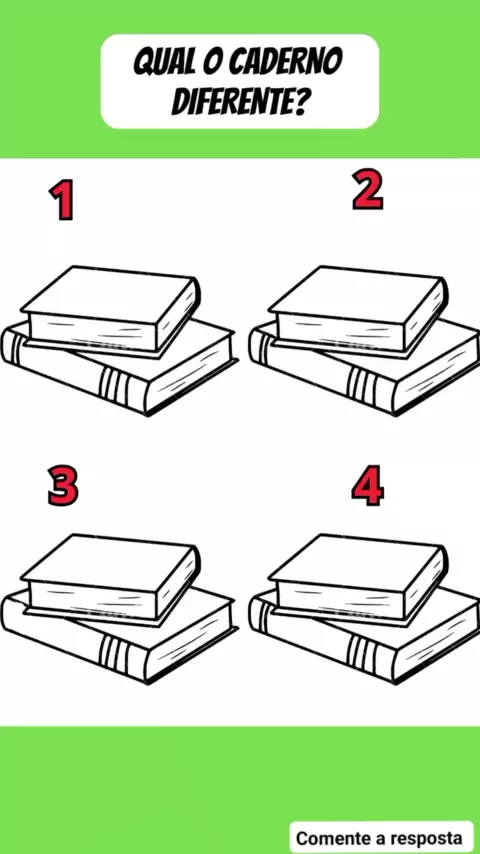 QUAL O CADERNO DIFERENTE?

1

2

3

4

Comente a resposta