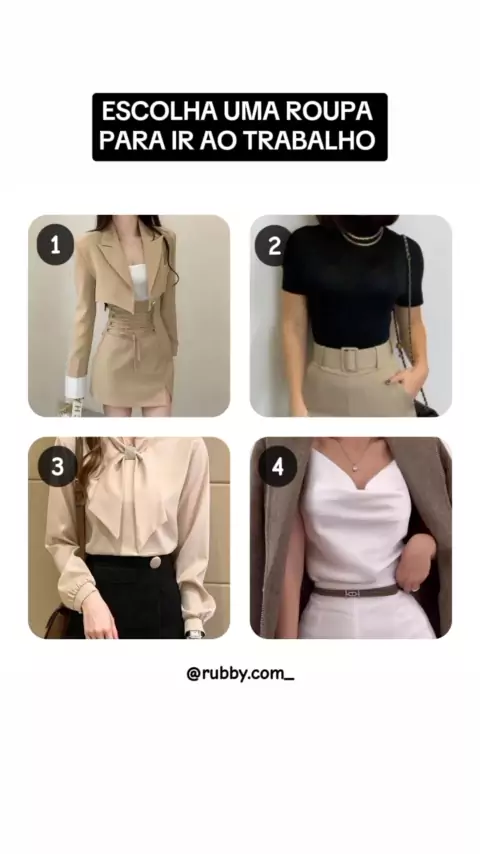 ESCOLHA UMA ROUPA PARA IR AO TRABALHO

1

2

3

4

@rubby.com_