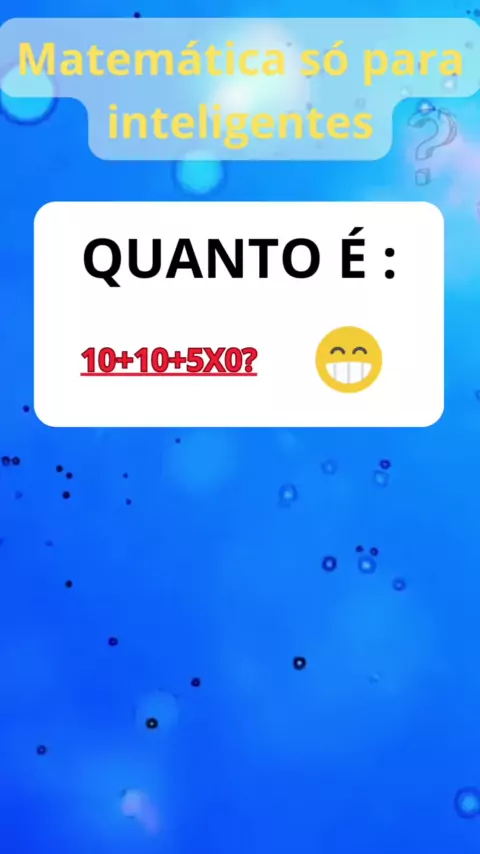 Matemática só para inteligentes

QUANTO É :

10+10+5X0?