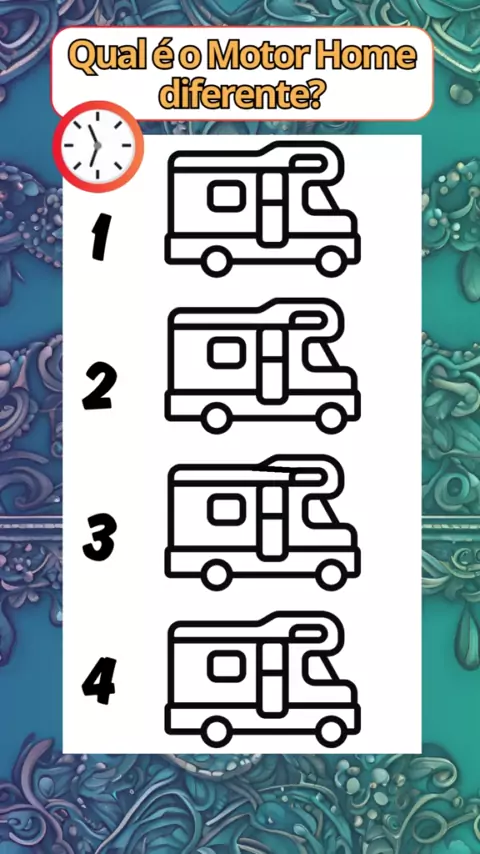 Qual é o Motor Home diferente?

1

2

3

4