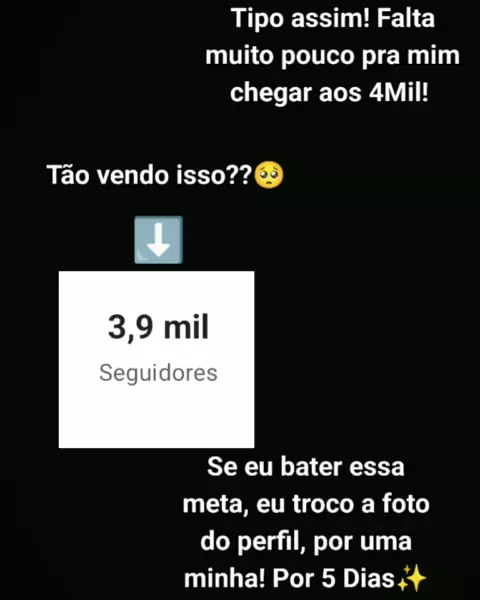 Tipo assim! Falta muito pouco pra mim chegar aos 4Mil!

Tão vendo isso??🥺

⬇️

3,9 mil
Seguidores

Se eu bater essa meta, eu troco a foto do perfil, por uma minha! Por 5 Dias✨