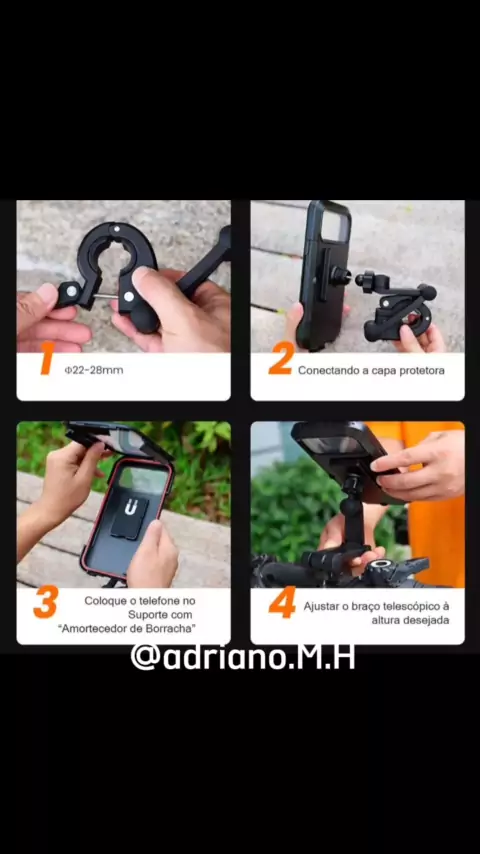 1 Φ22-28mm

2 Conectando a capa protetora

3 Coloque o telefone no Suporte com "Amortecedor de Borracha"

4 Ajustar o braço telescópico à altura desejada

@adriano.M.H