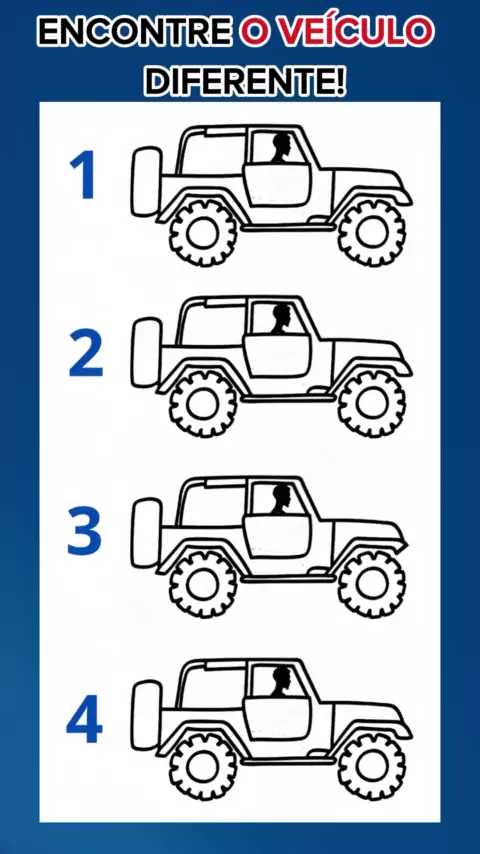 ENCONTRE O VEÍCULO DIFERENTE!

1

2

3

4