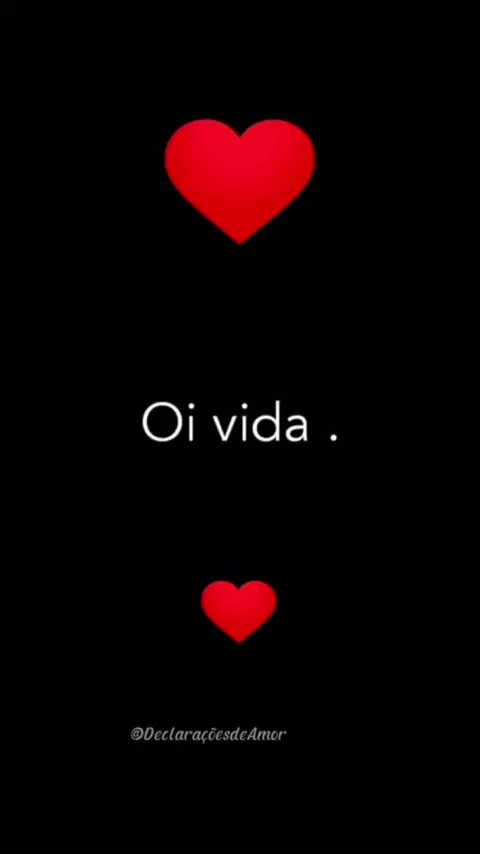 Oi vida .

@DeclaraçõesdeAmor