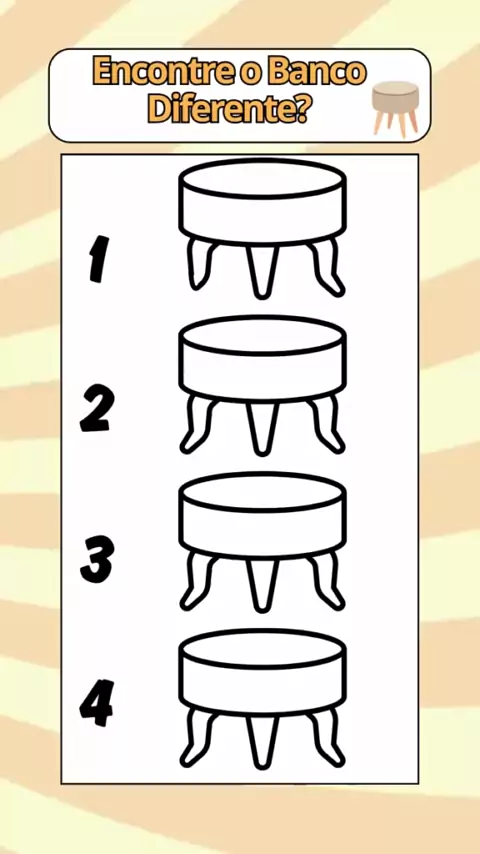 Encontre o Banco Diferente?

1

2

3

4