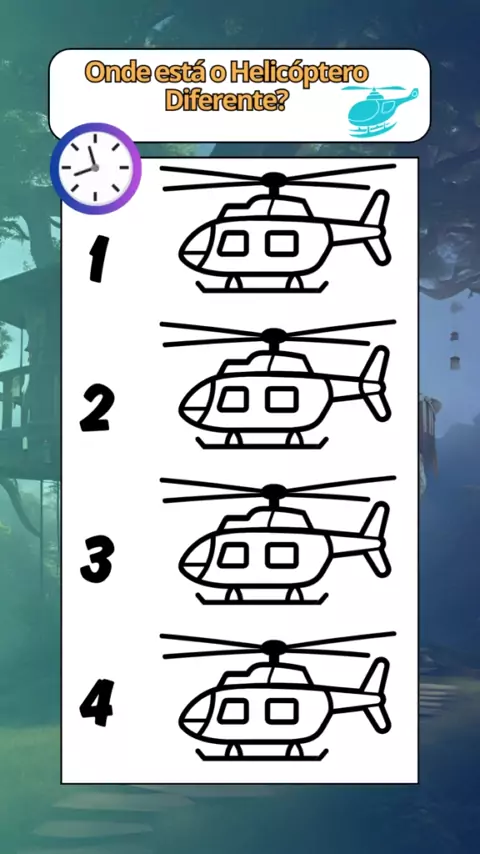 Onde está o Helicóptero Diferente?

1

2

3

4