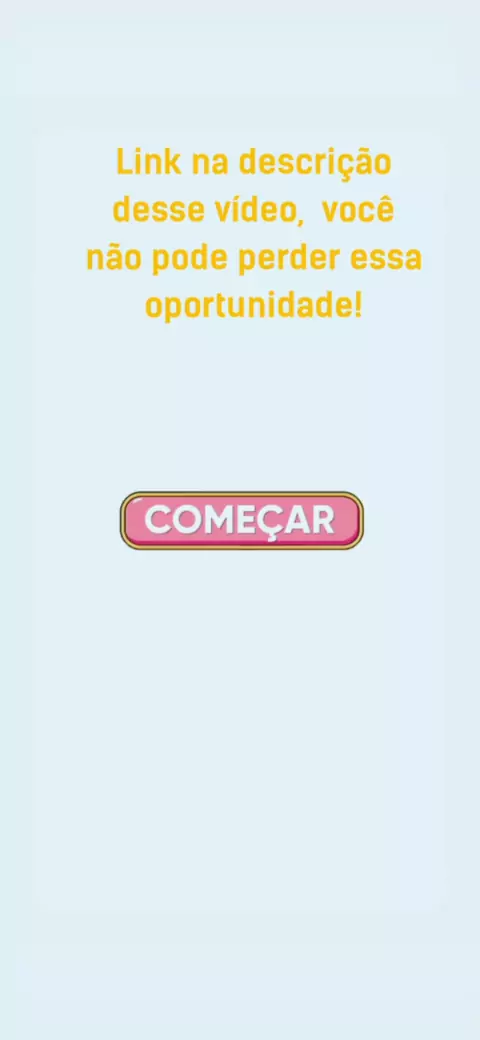 Link na descrição desse vídeo, você não pode perder essa oportunidade!

COMEÇAR