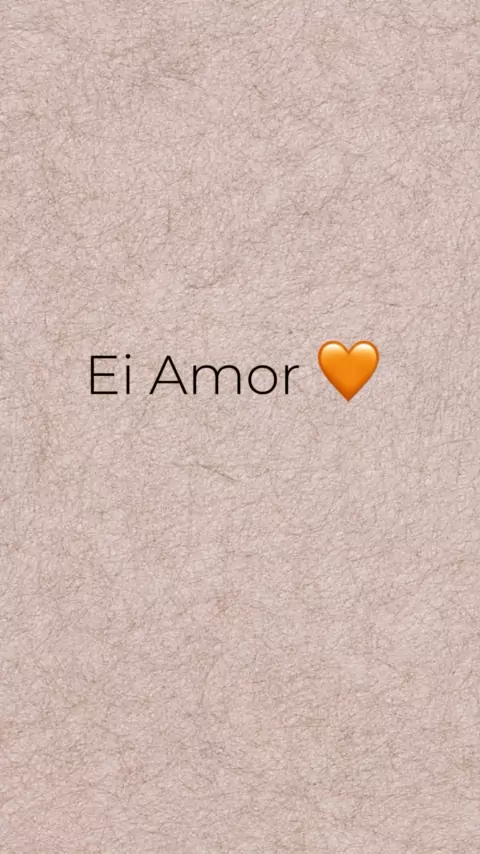 Ei Amor 🧡